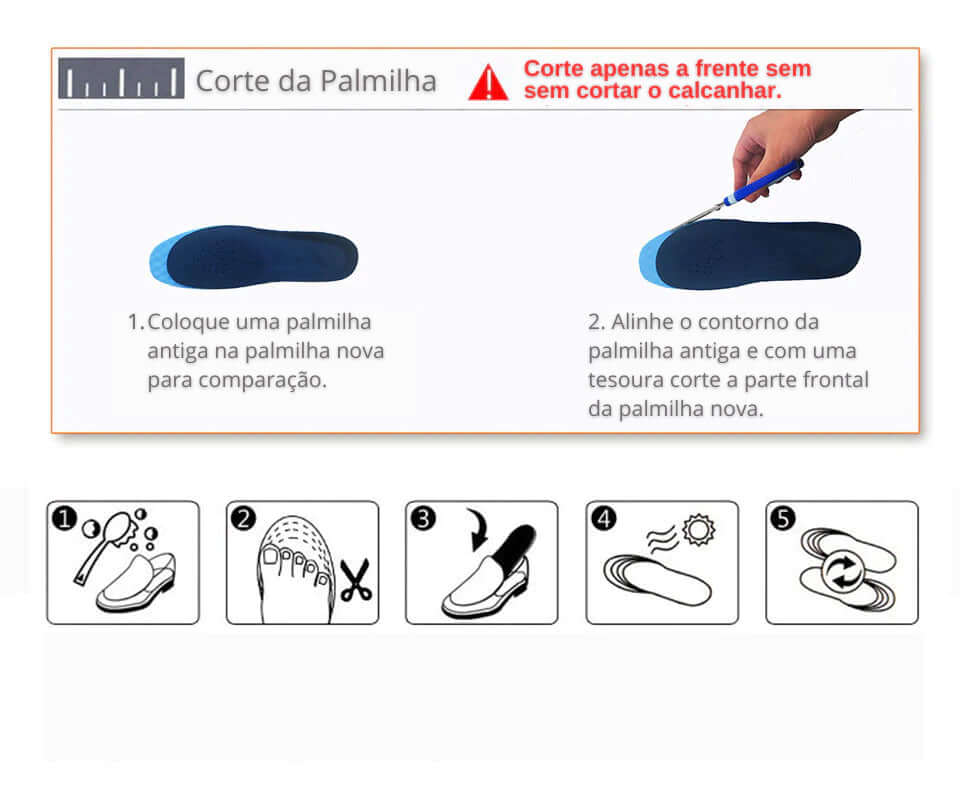 Corte da Palmilha

Corte apenas a frente sem sem cortar o calcanhar.

1. Coloque uma palmilha antiga na palmilha nova para comparação.

2. Alinhe o contorno da palmilha antiga e com uma tesoura corte a parte frontal da palmilha nova.

1

2

3

4

5